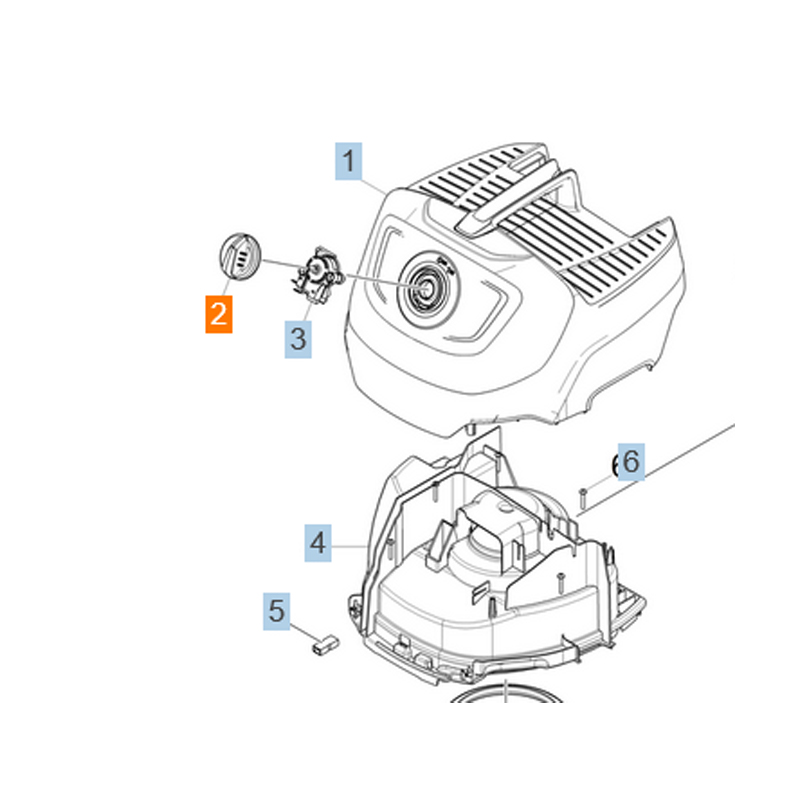 1
2
3
6
4
5