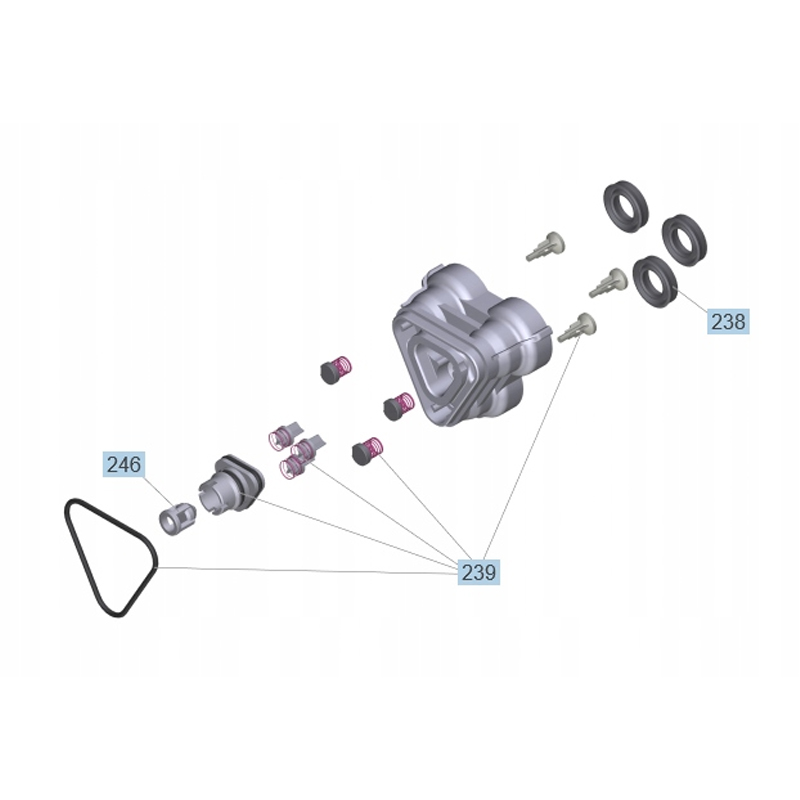 238

246

239