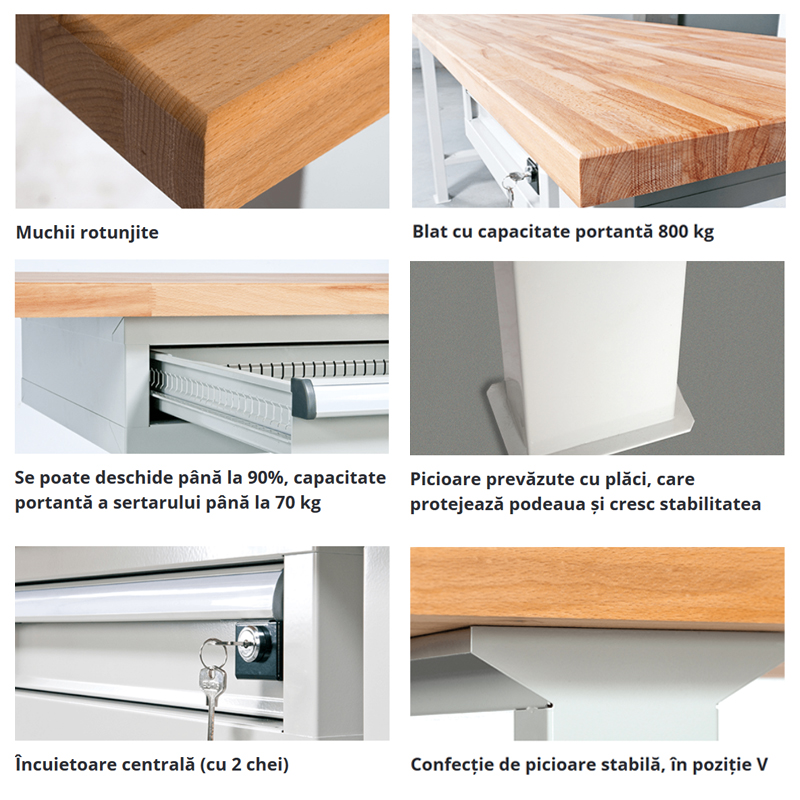 Muchii rotunjite

Blat cu capacitate portantă 800 kg

Se poate deschide până la 90%, capacitate portantă a sertarului până la 70 kg

Picioare prevăzute cu plăci, care protejează podeaua și cresc stabilitatea

Încuietoare centrală (cu 2 chei)

Confecție de picioare stabilă, în poziție V