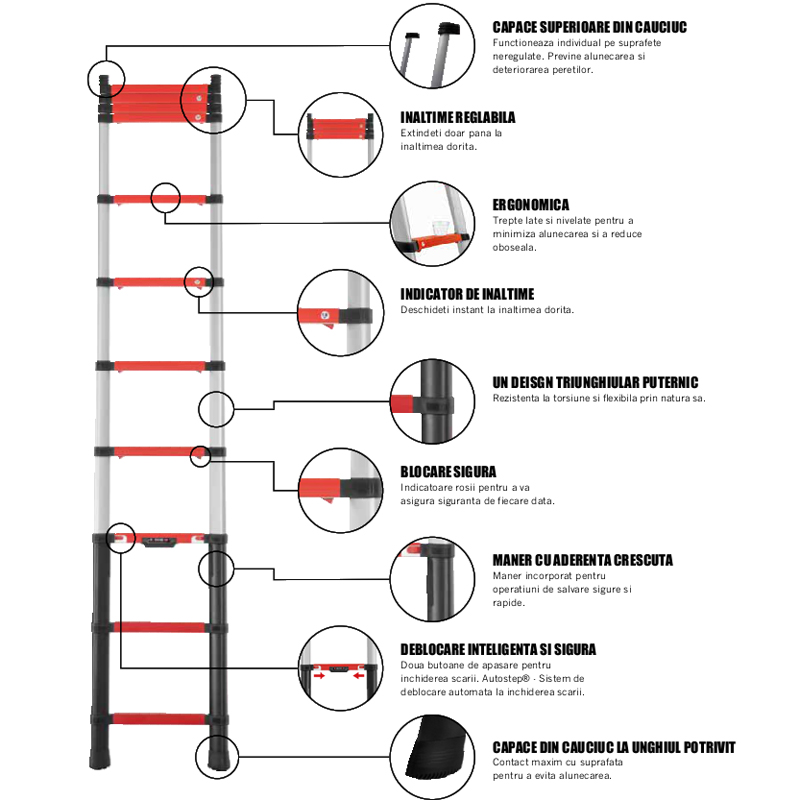 CAPACE SUPERIOARE DIN CAUCIUC
Functioneaza individual pe suprafete neregulate. Previne alunecarea si deteriorarea peretilor.

INALTIME REGLABILA
Extindeti doar pana la inaltimea dorita.

ERGONOMICA
Trepte late si nivelate pentru a minimiza alunecarea si a reduce oboseala.

INDICATOR DE INALTIME
Deschideti instant la inaltimea dorita.

UN DEISGN TRIUNGHIULAR PUTERNIC
Rezistenta la torsiune si flexibila prin natura sa.

BLOCARE SIGURA
Indicatoare rosii pentru a va asigura siguranta de fiecare data.

MANER CU ADERENTA CRESCUTA
Maner incorporat pentru operatiuni de salvare sigure si rapide.

DEBLOCARE INTELIGENTA SI SIGURA
Doua butoane de apasare pentru inchiderea scarii. Autostep® - Sistem de deblocare automata la inchiderea scarii.

CAPACE DIN CAUCIUC LA UNGHIUL POTRIVIT
Contact maxim cu suprafata pentru a evita alunecarea.