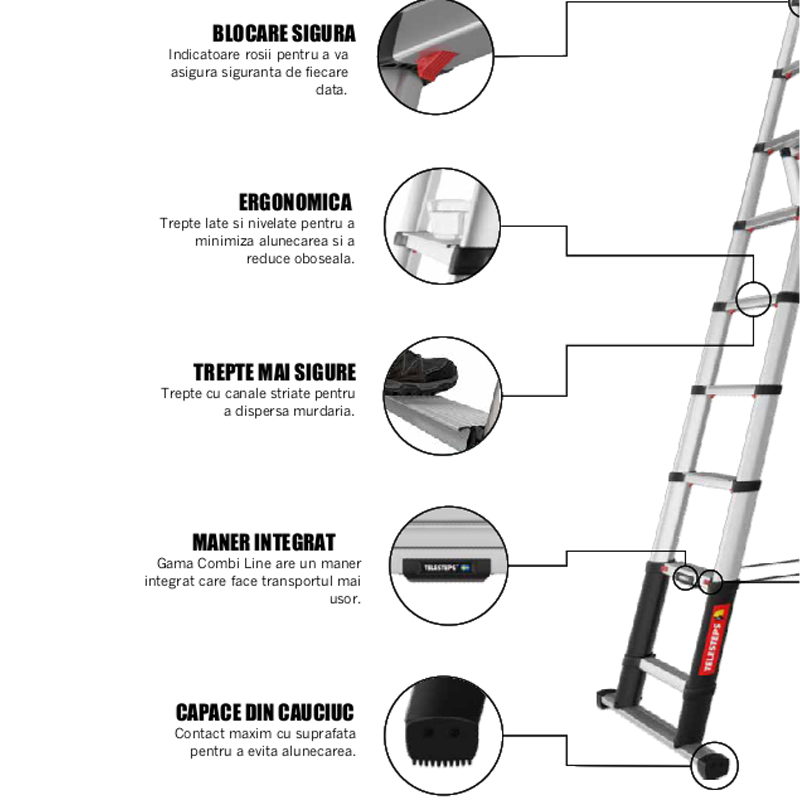 BLOCARE SIGURA
Indicatoare rosii pentru a va asigura siguranta de fiecare data.

ERGONOMICA
Trepte late si nivelate pentru a minimiza alunecarea si a reduce oboseala.

TREPTE MAI SIGURE
Trepte cu canale striate pentru a dispersa murdaria.

MANER INTEGRAT
Gama Combi Line are un maner integrat care face transportul mai usor.

TELESTEPS

TELESTEPS

CAPACE DIN CAUCIUC
Contact maxim cu suprafata pentru a evita alunecarea.