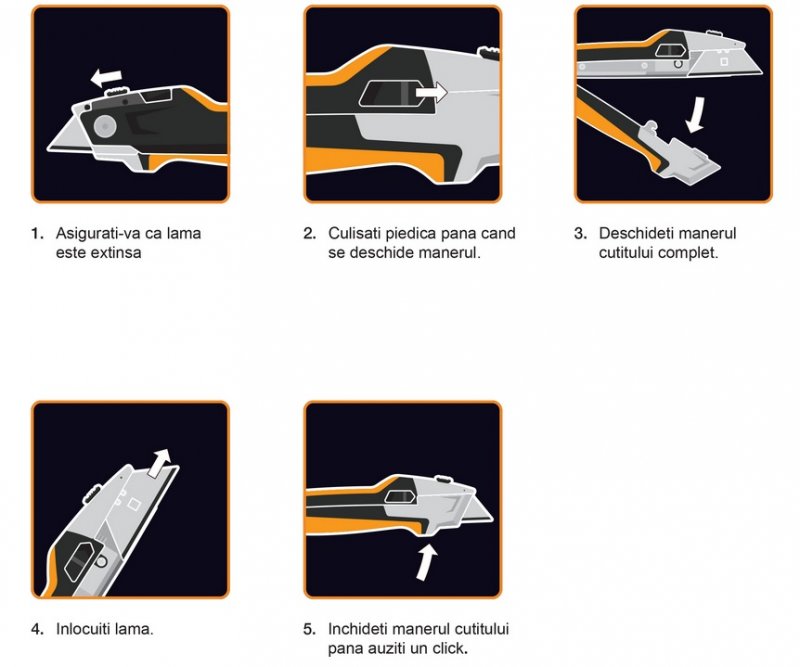 1. Asigurati-va ca lama este extinsa

2. Culisati piedica pana cand se deschide manerul.

3. Deschideti manerul cutitului complet.

4. Inlocuiti lama.

5. Inchideti manerul cutitului pana auziti un click.