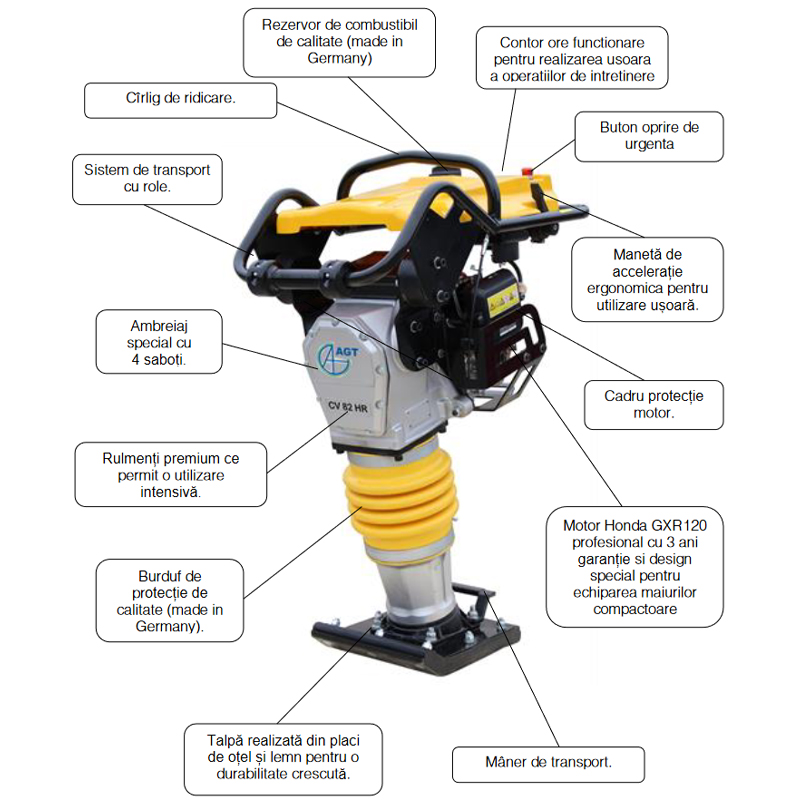 Rezervor de combustibil de calitate (made in Germany)

Contor ore functionare pentru realizarea usoara a operatiilor de intretinere

Cîrlig de ridicare.

Buton oprire de urgenta

Sistem de transport cu role.

Manetă de accelerație ergonomica pentru utilizare ușoară.

Ambreiaj special cu 4 saboti.

AGT

CV 82 HR

Cadru protecție motor.

Rulmenți premium ce permit o utilizare intensivă.

Motor Honda GXR120 profesional cu 3 ani garanție si design special pentru echiparea maiurilor compactoare

Burduf de protecție de calitate (made in Germany).

Talpă realizată din placi de oțel și lemn pentru o durabilitate crescută.

Mâner de transport.