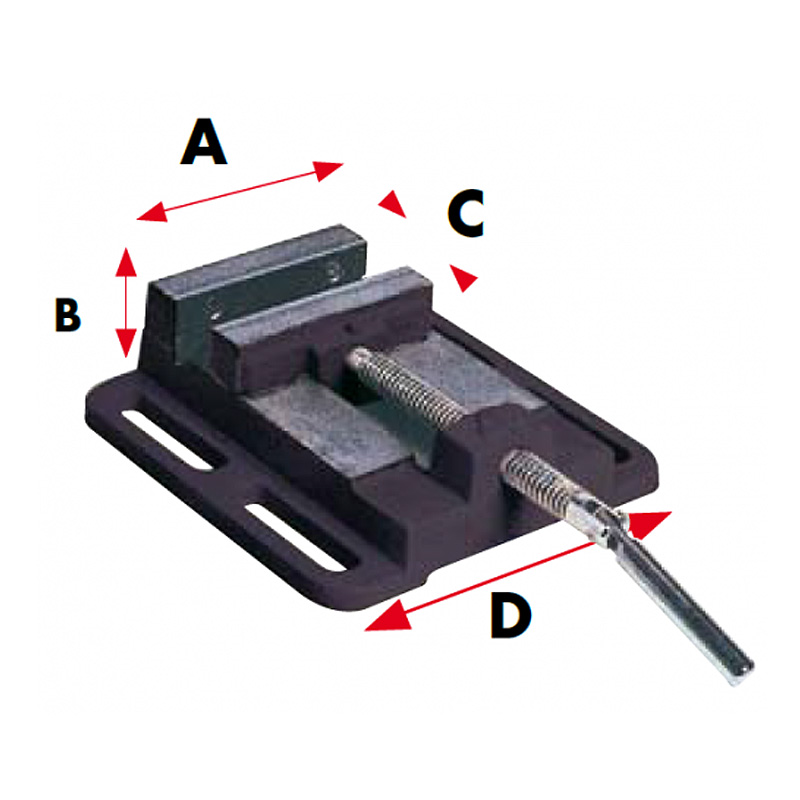 A
C
B
D