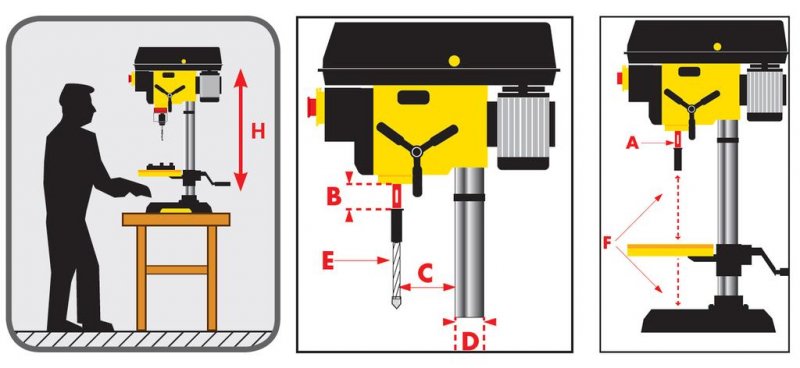 H

B
E
C
D

A
F