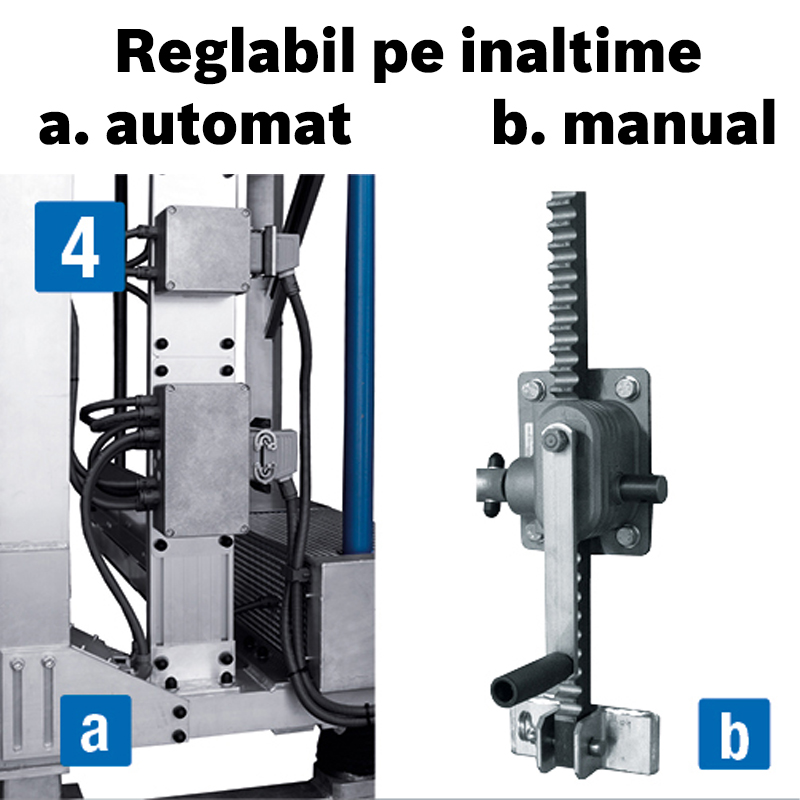 Reglabil pe inaltime

a. automat b. manual

4

a

b