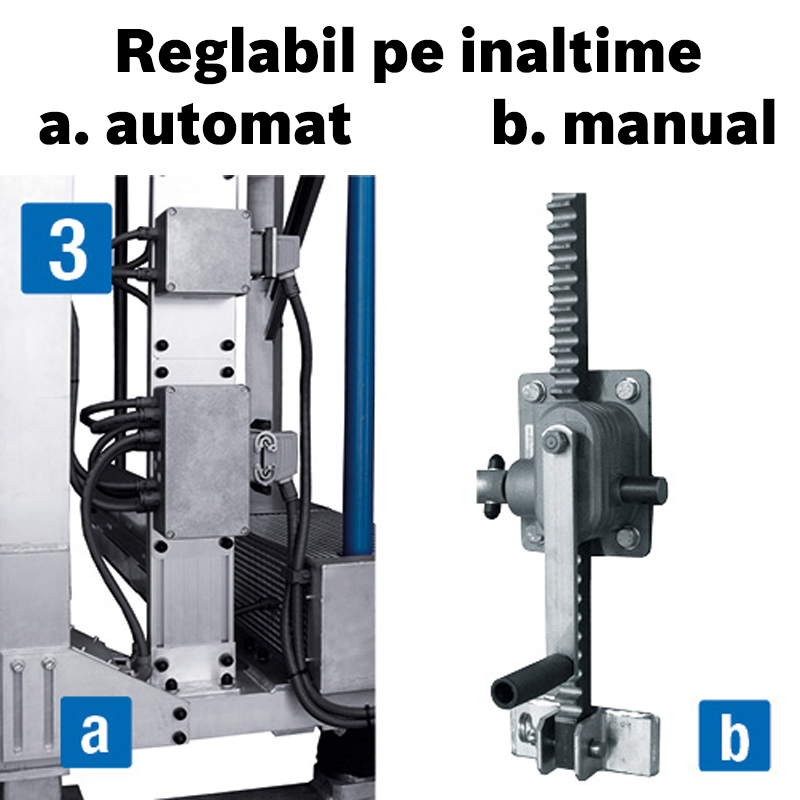 Reglabil pe inaltime
a. automat b. manual

3

a

b