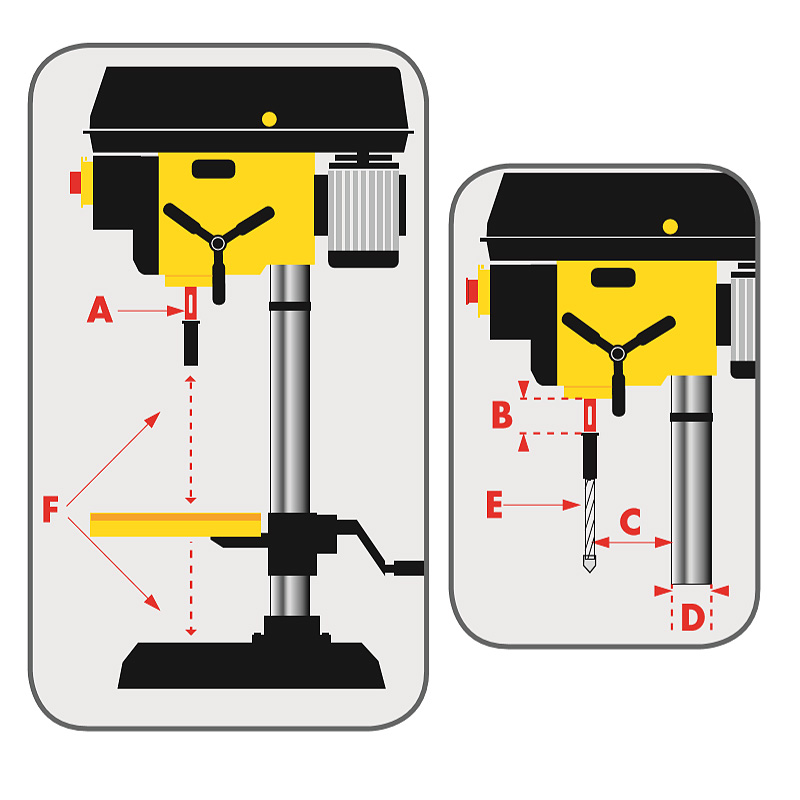 A
F
B
E
C
D