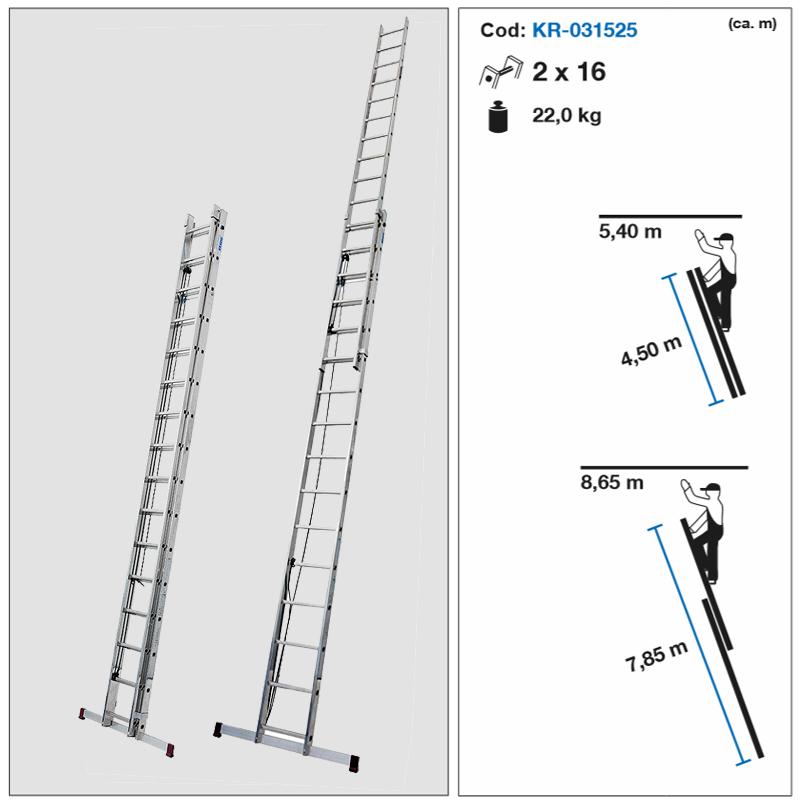 Cod: KR-031525

(ca. m)

2 x 16

22,0 kg

5,40 m

4,50 m

8,65 m

7,85 m