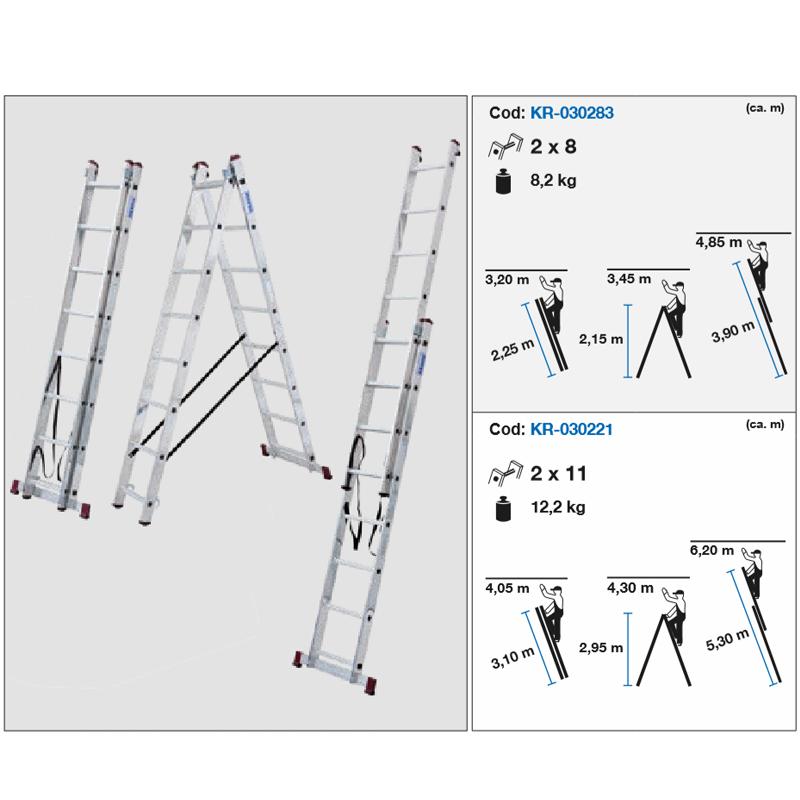 Cod: KR-030283

(ca. m)

2 x 8

8,2 kg

3,20 m

2,25 m

3,45 m

2,15 m

4,85 m

3,90 m

Cod: KR-030221

(ca. m)

2 x 11

12,2 kg

4,05 m

3,10 m

4,30 m

2,95 m

6,20 m

5,30 m