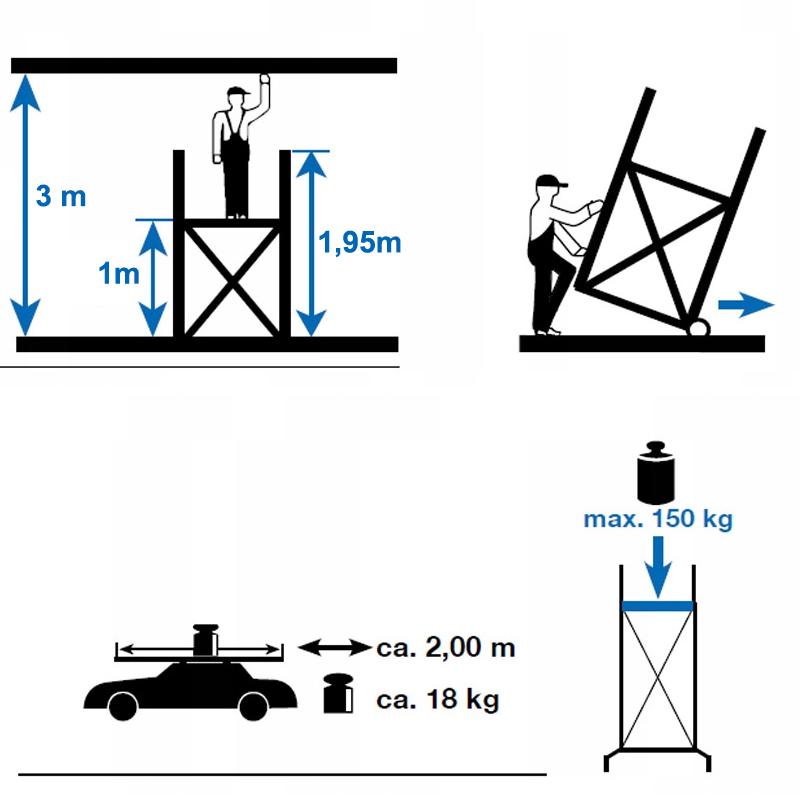 3 m
1m
1,95m

max. 150 kg

ca. 2,00 m
ca. 18 kg