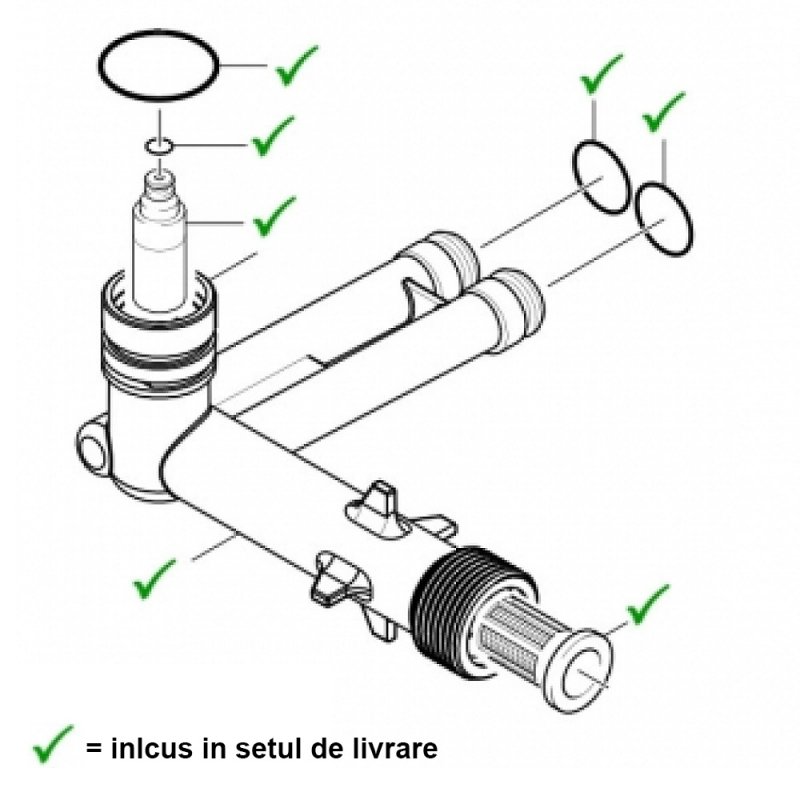 ✓ = inlcus in setul de livrare